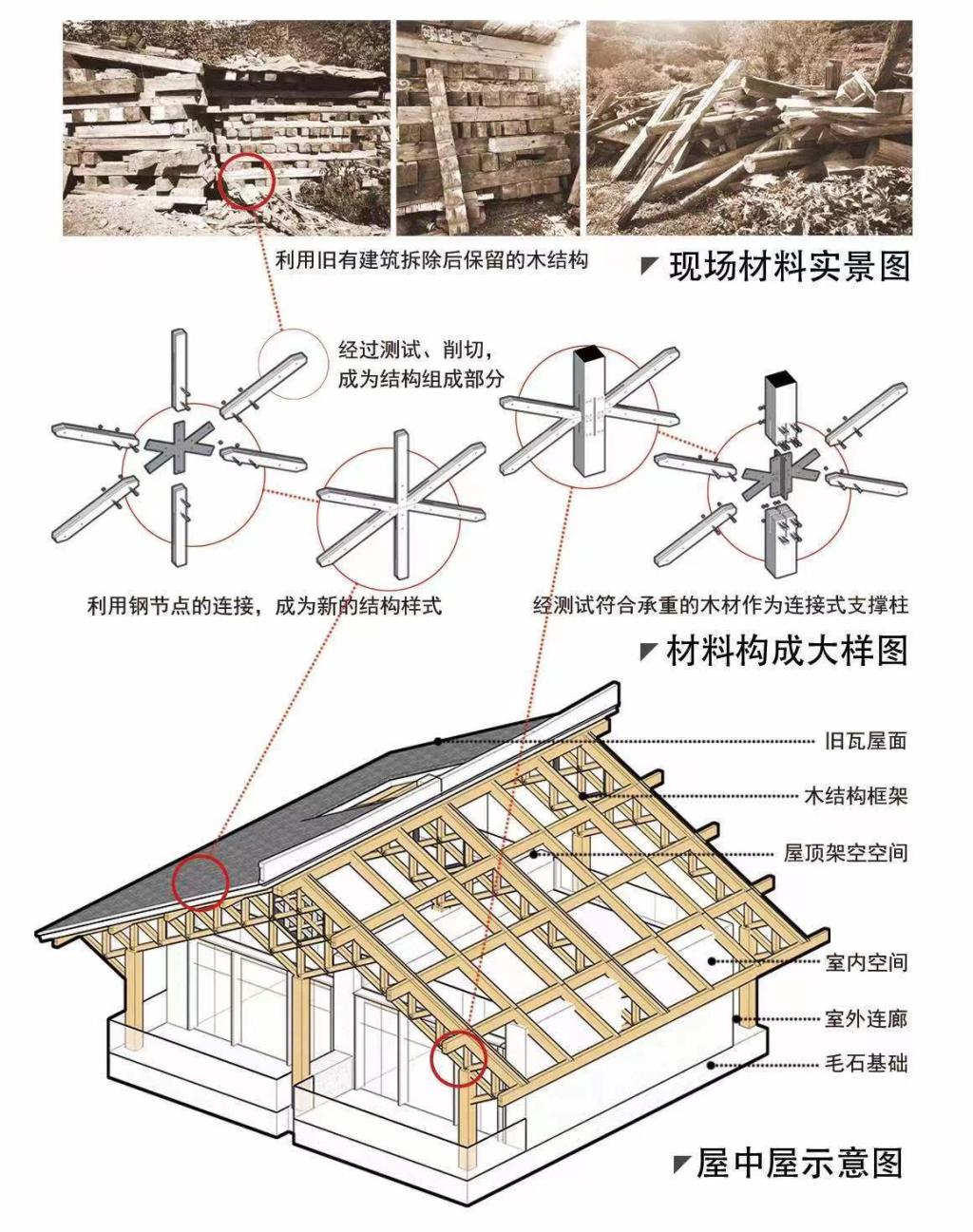 利用旧有建筑拆除后保留的木结构

现场材料实景图

经过测试、削切，成为结构组成部分

利用钢节点的连接，成为新的结构样式

经测试符合承重的木材作为连接式支撑柱

材料构成大样图

旧瓦屋面

木结构框架

屋顶架空空间

室内空间

室外连廊

毛石基础

屋中屋示意图